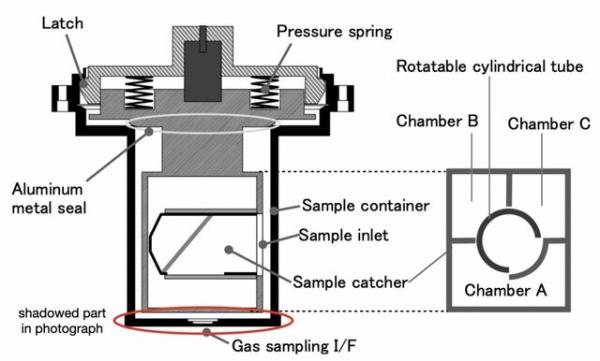 Latch

Pressure spring

Rotatable cylindrical tube

Chamber B

Chamber C

Aluminum metal seal

Sample container

Sample inlet

Sample catcher

Chamber A

shadowed part in photograph

Gas sampling I/F